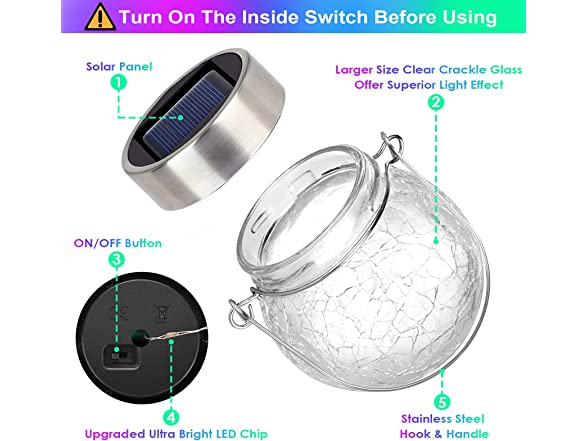 Turn On The Inside Switch Before Using

Solar Panel
1

Larger Size Clear Crackle Glass
Offer Superior Light Effect
2

ON/OFF Button
3

4
Upgraded Ultra Bright LED Chip

5
Stainless Steel
Hook & Handle