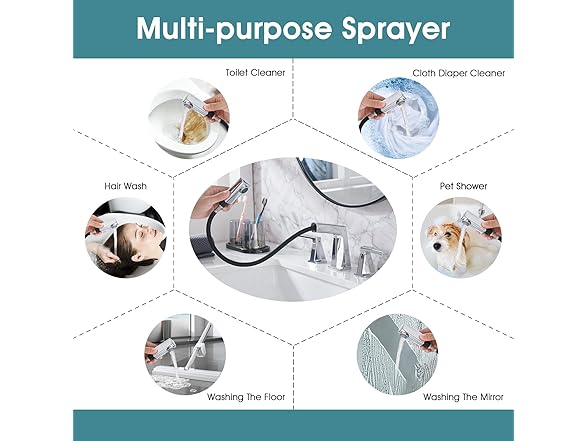 Multi-purpose Sprayer

Toilet Cleaner

Cloth Diaper Cleaner

Hair Wash

Pet Shower

Washing The Floor

Washing The Mirror