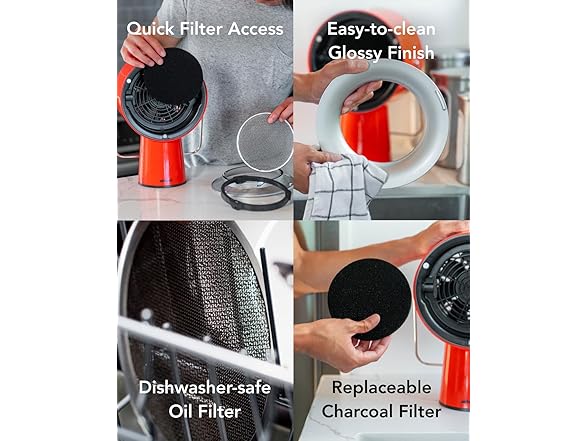 Quick Filter Access

Easy-to-clean Glossy Finish

Dishwasher-safe Oil Filter

Replaceable Charcoal Filter