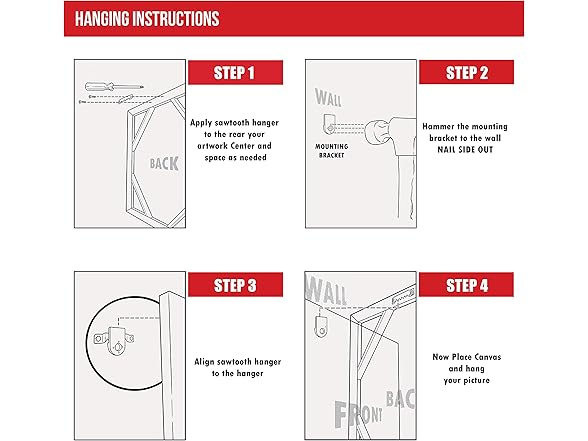 HANGING INSTRUCTIONS

STEP 1

BACK

Apply sawtooth hanger to the rear your artwork Center and space as needed

STEP 2

WALL

MOUNTING BRACKET

Hammer the mounting bracket to the wall NAIL SIDE OUT

STEP 3

Align sawtooth hanger to the hanger

STEP 4

WALL

FRONT

BAC

Now Place Canvas and hang your picture