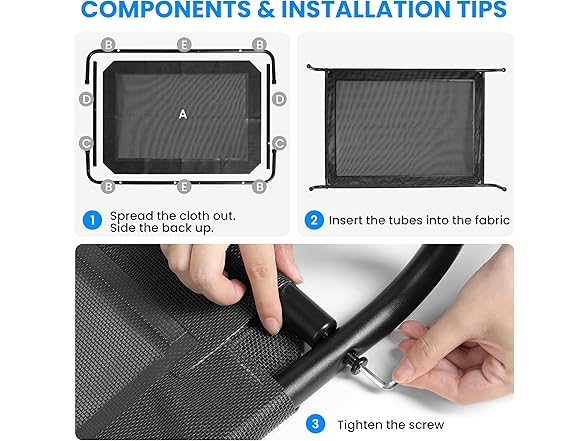 COMPONENTS & INSTALLATION TIPS

B E B
D D
A
C C
B E B

1 Spread the cloth out. Side the back up.

2 Insert the tubes into the fabric

3 Tighten the screw