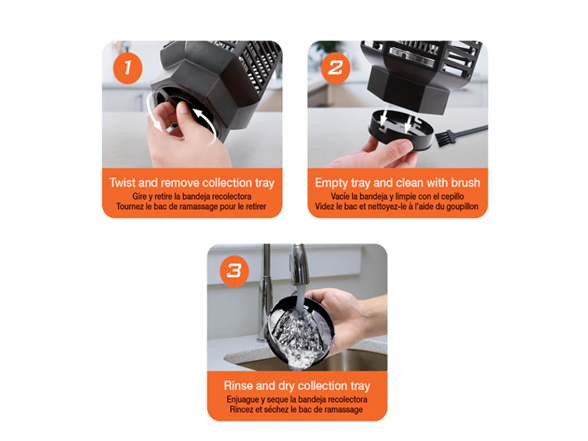 1

Twist and remove collection tray
Gire y retire la bandeja recolectora
Tournez le bac de ramassage pour le retirer

2

Empty tray and clean with brush
Vacíe la bandeja y limpie con el cepillo
Videz le bac et nettoyez-le à l'aide du goupillon

3

Rinse and dry collection tray
Enjuague y seque la bandeja recolectora
Rincez et séchez le bac de ramassage