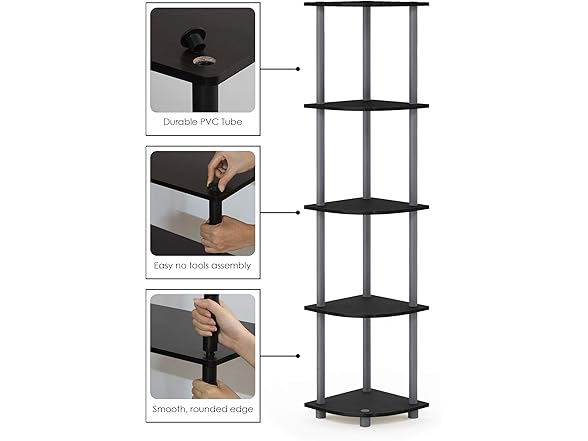 Durable PVC Tube

Easy no tools assembly

Smooth, rounded edge