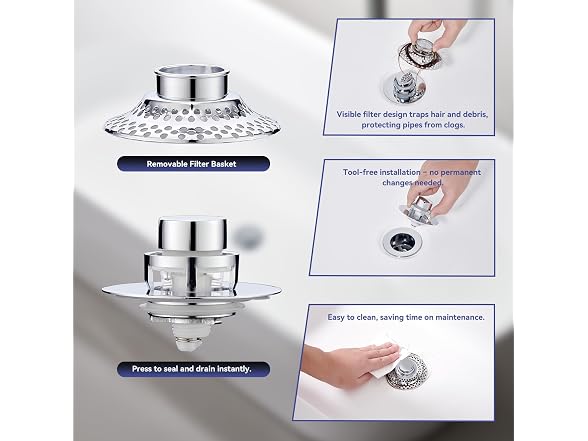 Removable Filter Basket

Press to seal and drain instantly.

Visible filter design traps hair and debris, protecting pipes from clogs.

Tool-free installation – no permanent changes needed.

Easy to clean, saving time on maintenance.