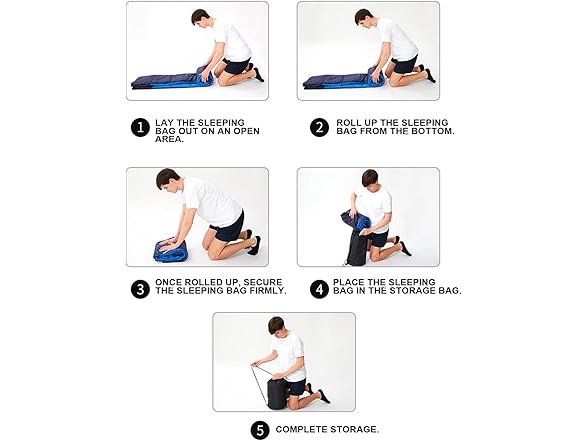 1 LAY THE SLEEPING BAG OUT ON AN OPEN AREA.

2 ROLL UP THE SLEEPING BAG FROM THE BOTTOM.

3 ONCE ROLLED UP, SECURE THE SLEEPING BAG FIRMLY.

4 PLACE THE SLEEPING BAG IN THE STORAGE BAG.

5 COMPLETE STORAGE.