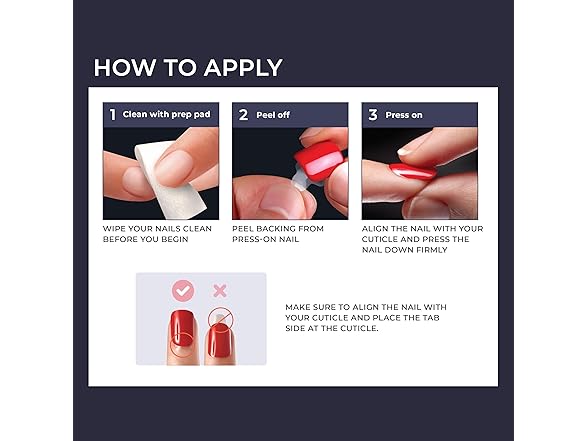 HOW TO APPLY

1 Clean with prep pad

WIPE YOUR NAILS CLEAN BEFORE YOU BEGIN

2 Peel off

PEEL BACKING FROM PRESS-ON NAIL

3 Press on

ALIGN THE NAIL WITH YOUR CUTICLE AND PRESS THE NAIL DOWN FIRMLY

MAKE SURE TO ALIGN THE NAIL WITH YOUR CUTICLE AND PLACE THE TAB SIDE AT THE CUTICLE.