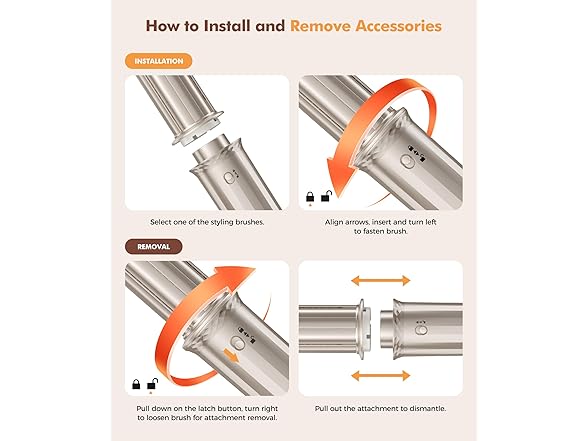 How to Install and Remove Accessories

INSTALLATION

Select one of the styling brushes.

Align arrows, insert and turn left to fasten brush.

REMOVAL

Pull down on the latch button, turn right to loosen brush for attachment removal.

Pull out the attachment to dismantle.