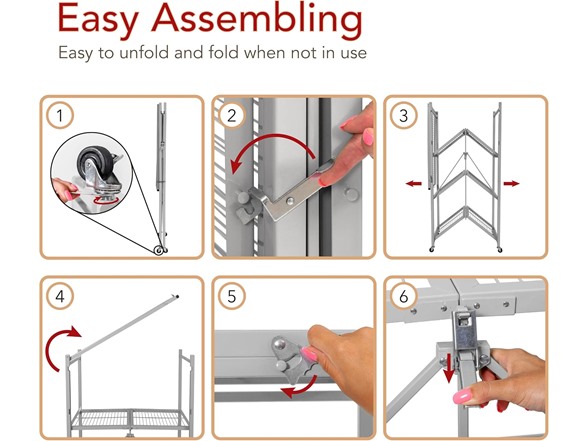 Easy Assembling
Easy to unfold and fold when not in use

1

2

3

4

5

6