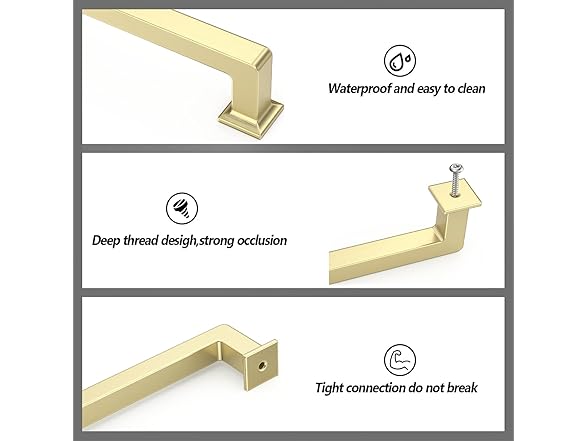 Waterproof and easy to clean

Deep thread desigh,strong occlusion

Tight connection do not break