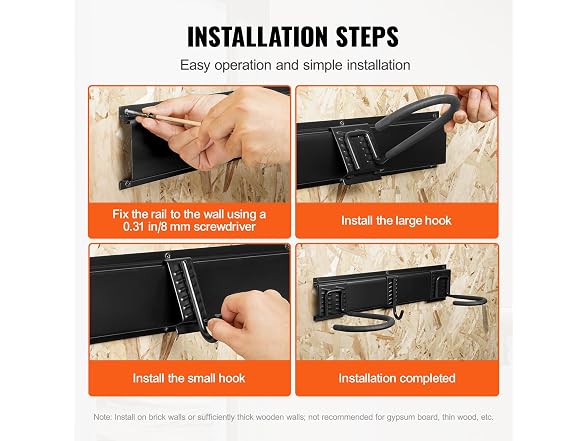 INSTALLATION STEPS

Easy operation and simple installation

Fix the rail to the wall using a 0.31 in/8 mm screwdriver

Install the large hook

Install the small hook

Installation completed

Note: Install on brick walls or sufficiently thick wooden walls; not recommended for gypsum board, thin wood, etc.