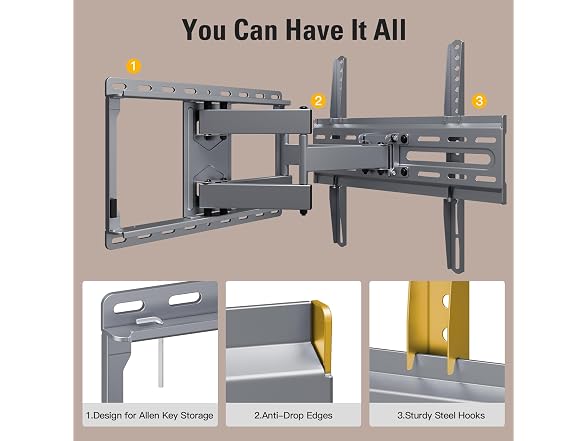 You Can Have It All

1

2

3

1.Design for Allen Key Storage

2.Anti-Drop Edges

3.Sturdy Steel Hooks