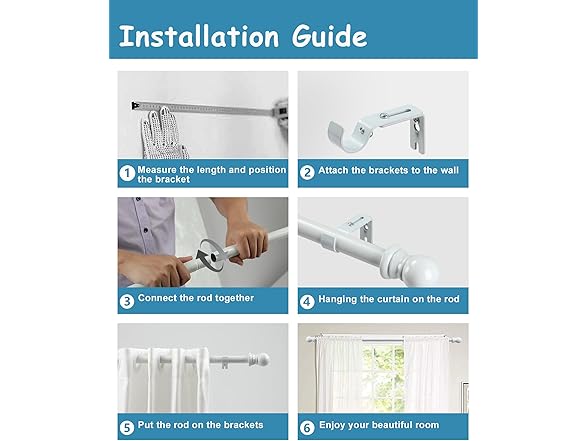 Installation Guide

1 Measure the length and position the bracket

2 Attach the brackets to the wall

3 Connect the rod together

4 Hanging the curtain on the rod

5 Put the rod on the brackets

6 Enjoy your beautiful room