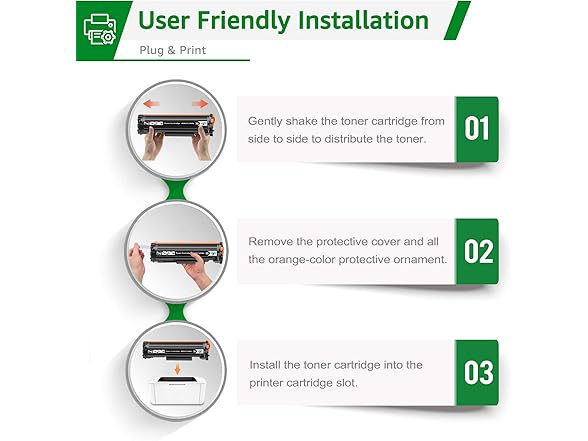 User Friendly Installation

Plug & Print

Gently shake the toner cartridge from side to side to distribute the toner.

01

Remove the protective cover and all the orange-color protective ornament.

02

Install the toner cartridge into the printer cartridge slot.

03