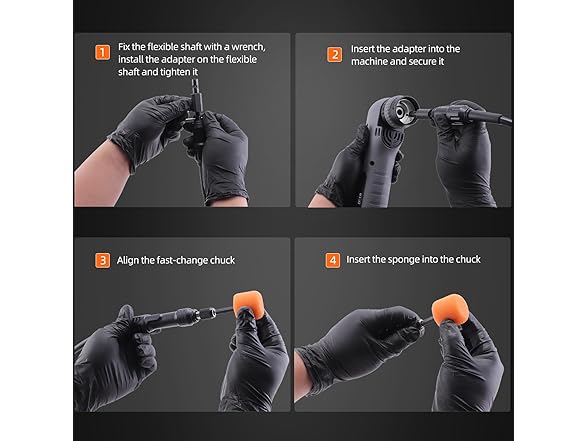 1 Fix the flexible shaft with a wrench, install the adapter on the flexible shaft and tighten it

2 Insert the adapter into the machine and secure it

3 Align the fast-change chuck

4 Insert the sponge into the chuck