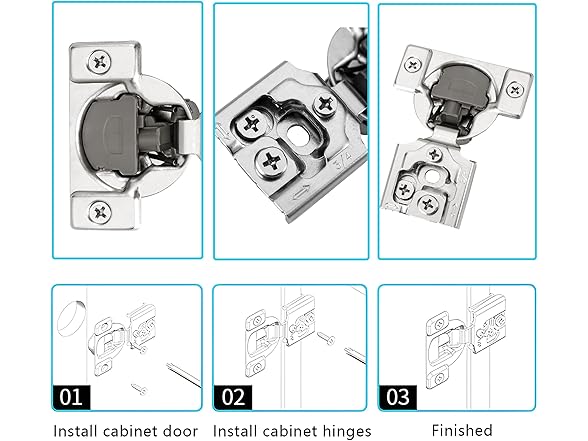 3/4

01
Install cabinet door

02
Install cabinet hinges

03
Finished