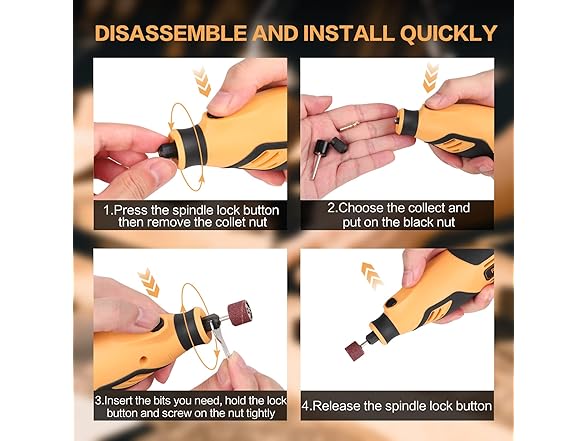 DISASSEMBLE AND INSTALL QUICKLY

1.Press the spindle lock button then remove the collet nut

2.Choose the collect and put on the black nut

3.Insert the bits you need, hold the lock button and screw on the nut tightly

4.Release the spindle lock button