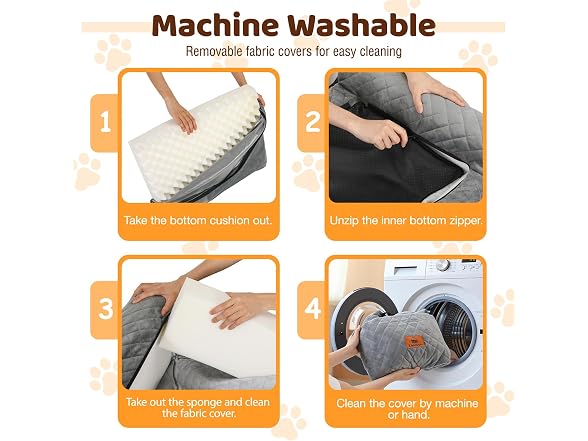 Machine Washable

Removable fabric covers for easy cleaning

1

Take the bottom cushion out.

2

Unzip the inner bottom zipper.

3

Take out the sponge and clean the fabric cover.

4

Clean the cover by machine or hand.