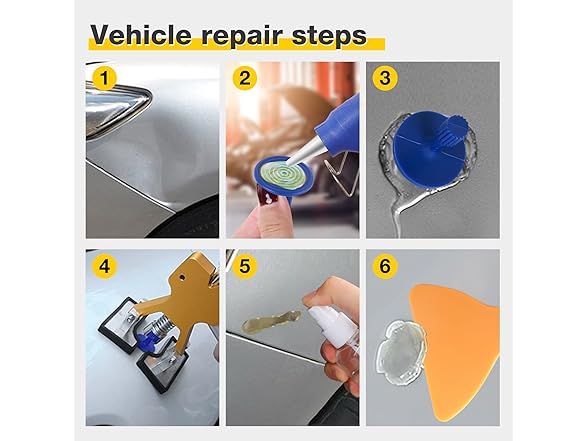 Vehicle repair steps

1

2

3

4

5

6