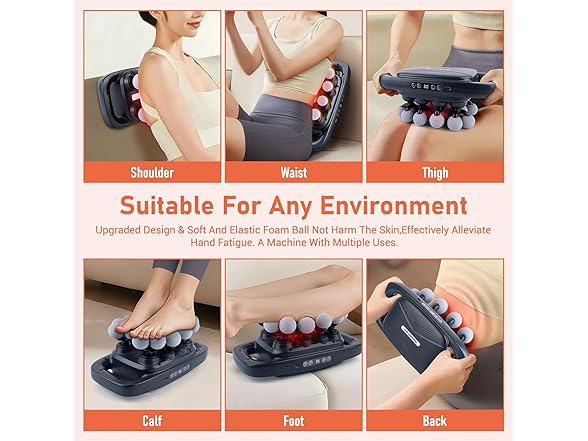 Shoulder

Waist

Thigh

Suitable For Any Environment

Upgraded Design & Soft And Elastic Foam Ball Not Harm The Skin,Effectively Alleviate Hand Fatigue. A Machine With Multiple Uses.

Calf

Foot

Back