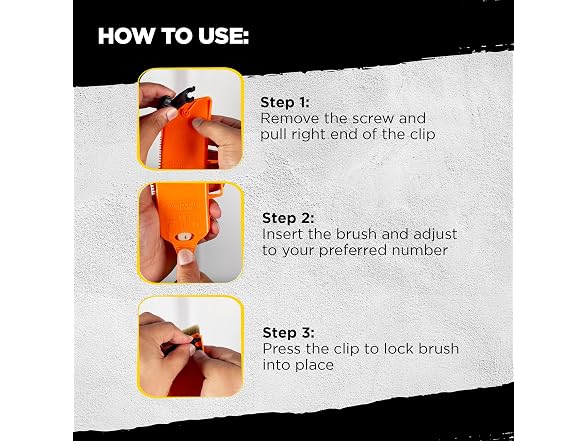 HOW TO USE:

Step 1:
Remove the screw and pull right end of the clip

Step 2:
Insert the brush and adjust to your preferred number

Step 3:
Press the clip to lock brush into place