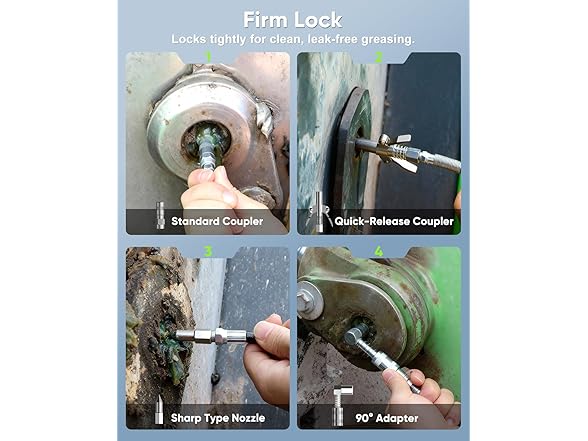 Firm Lock
Locks tightly for clean, leak-free greasing.

1
Standard Coupler

2
Quick-Release Coupler

3
Sharp Type Nozzle

4
90° Adapter