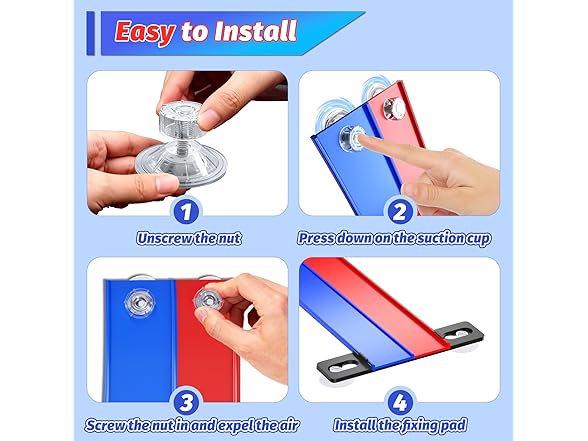 Easy to Install

1
Unscrew the nut

2
Press down on the suction cup

3
Screw the nut in and expel the air

4
Install the fixing pad