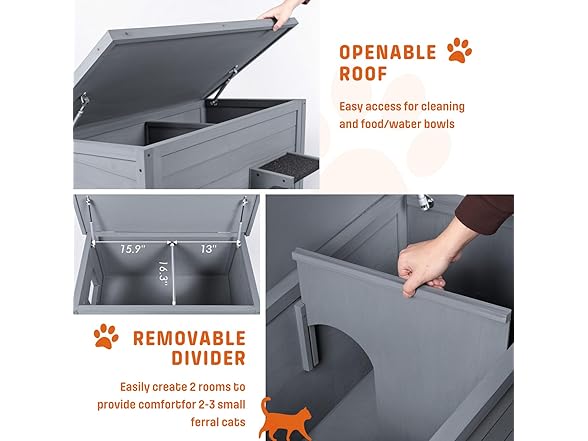 OPENABLE ROOF

Easy access for cleaning and food/water bowls

15.9"

13"

16.3"

REMOVABLE DIVIDER

Easily create 2 rooms to provide comfortfor 2-3 small ferral cats