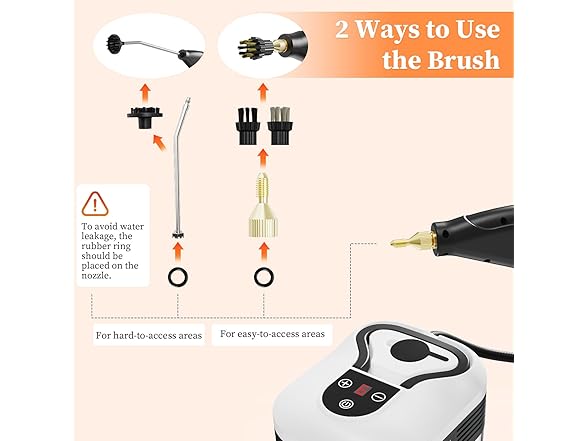 2 Ways to Use the Brush

To avoid water leakage, the rubber ring should be placed on the nozzle.

For hard-to-access areas

For easy-to-access areas