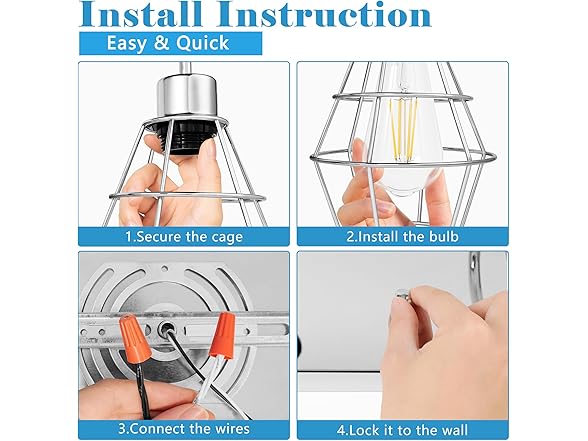 Install Instruction

Easy & Quick

1.Secure the cage

2.Install the bulb

3.Connect the wires

4.Lock it to the wall