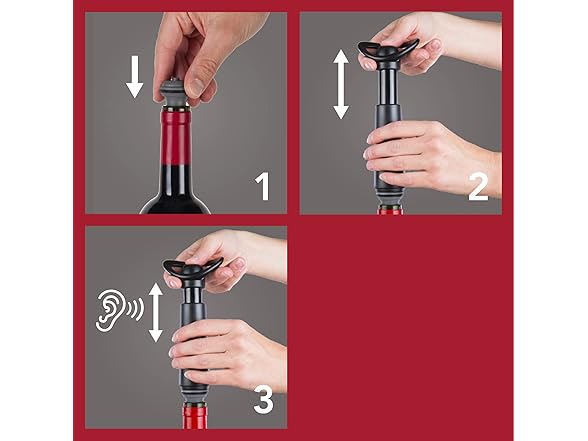 1

2

3