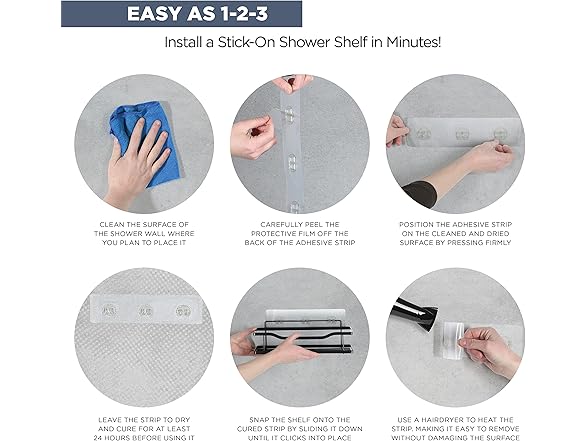 EASY AS 1-2-3

Install a Stick-On Shower Shelf in Minutes!

CLEAN THE SURFACE OF THE SHOWER WALL WHERE YOU PLAN TO PLACE IT

CAREFULLY PEEL THE PROTECTIVE FILM OFF THE BACK OF THE ADHESIVE STRIP

POSITION THE ADHESIVE STRIP ON THE CLEANED AND DRIED SURFACE BY PRESSING FIRMLY

LEAVE THE STRIP TO DRY AND CURE FOR AT LEAST 24 HOURS BEFORE USING IT

SNAP THE SHELF ONTO THE CURED STRIP BY SLIDING IT DOWN UNTIL IT CLICKS INTO PLACE

USE A HAIRDRYER TO HEAT THE STRIP, MAKING IT EASY TO REMOVE WITHOUT DAMAGING THE SURFACE