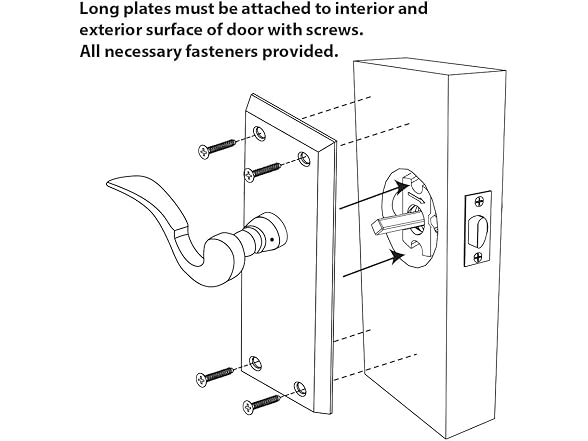 Long plates must be attached to interior and exterior surface of door with screws.
All necessary fasteners provided.