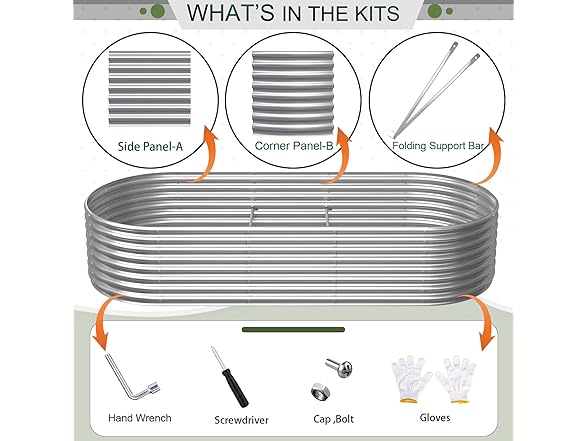 WHAT'S IN THE KITS

Side Panel-A

Corner Panel-B

Folding Support Bar

Hand Wrench

Screwdriver

Cap ,Bolt

Gloves