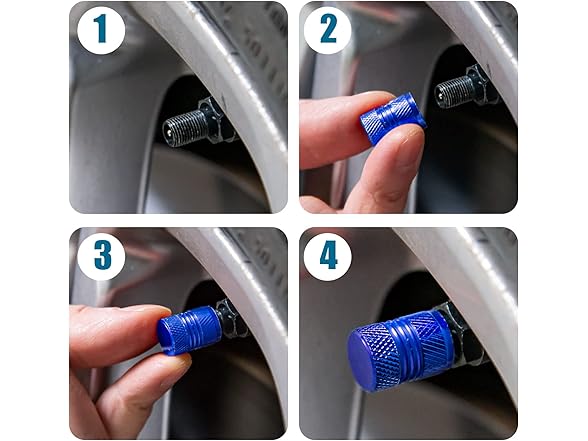 1

2

3

4