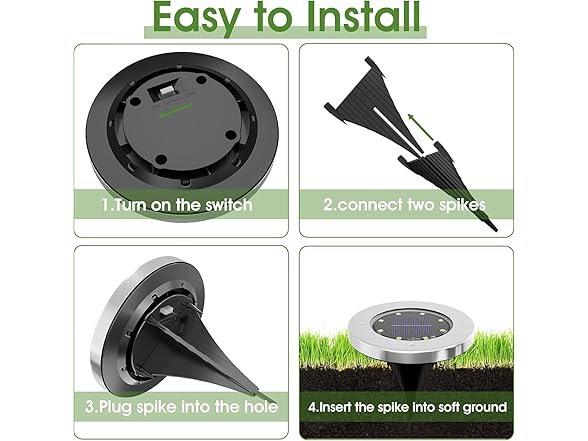 Easy to Install

1.Turn on the switch

2.connect two spikes

3.Plug spike into the hole

4.Insert the spike into soft ground