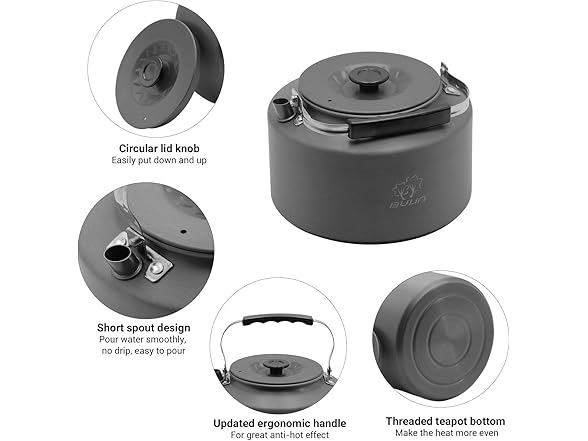 Circular lid knob
Easily put down and up

BULIN

Short spout design
Pour water smoothly, no drip, easy to pour

Updated ergonomic handle
For great anti-hot effect

Threaded teapot bottom
Make the heat more even