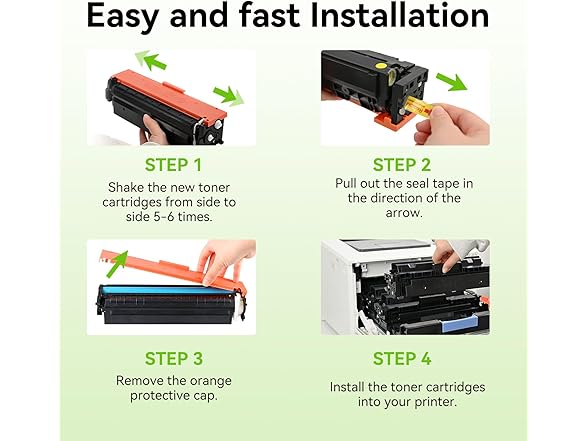 Easy and fast Installation

STEP 1

Shake the new toner cartridges from side to side 5-6 times.

STEP 2

Pull out the seal tape in the direction of the arrow.

STEP 3

Remove the orange protective cap.

STEP 4

Install the toner cartridges into your printer.