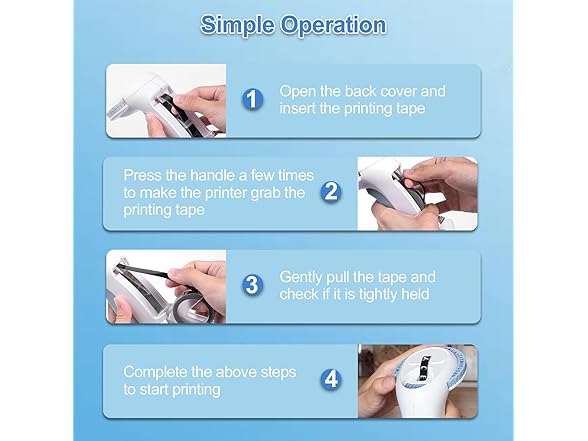 Simple Operation

1 Open the back cover and insert the printing tape

Press the handle a few times to make the printer grab the printing tape 2

3 Gently pull the tape and check if it is tightly held

Complete the above steps to start printing 4