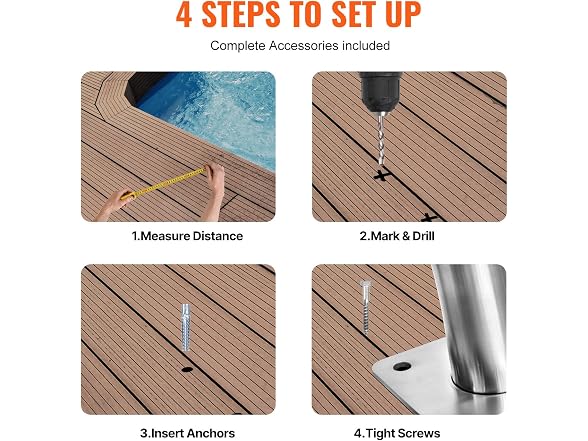 4 STEPS TO SET UP

Complete Accessories included

1.Measure Distance

2.Mark & Drill

3.Insert Anchors

4.Tight Screws