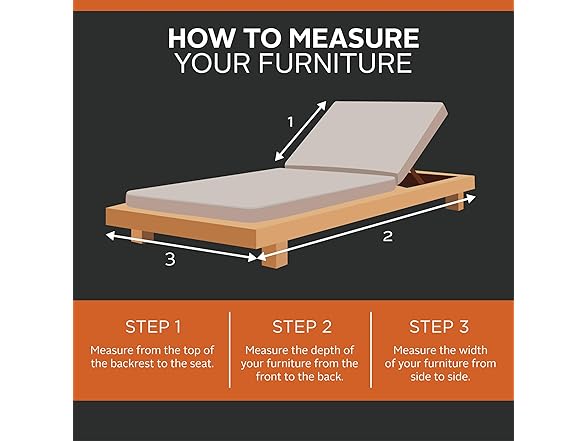 HOW TO MEASURE
YOUR FURNITURE

1

2

3

STEP 1

Measure from the top of the backrest to the seat.

STEP 2

Measure the depth of your furniture from the front to the back.

STEP 3

Measure the width of your furniture from side to side.