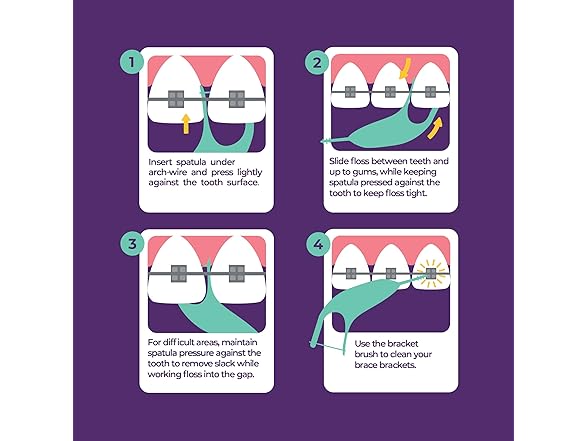 1

Insert spatula under arch-wire and press lightly against the tooth surface.

2

Slide floss between teeth and up to gums, while keeping spatula pressed against the tooth to keep floss tight.

3

For difficult areas, maintain spatula pressure against the tooth to remove slack while working floss into the gap.

4

Use the bracket brush to clean your brace brackets.