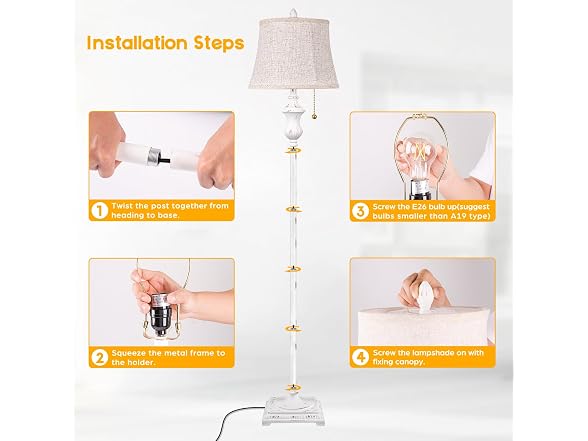 Installation Steps

1 Twist the post together from heading to base.

2 Squeeze the metal frame to the holder.

3 Screw the E26 bulb up(suggest bulbs smaller than A19 type)

4 Screw the lampshade on with fixing canopy.