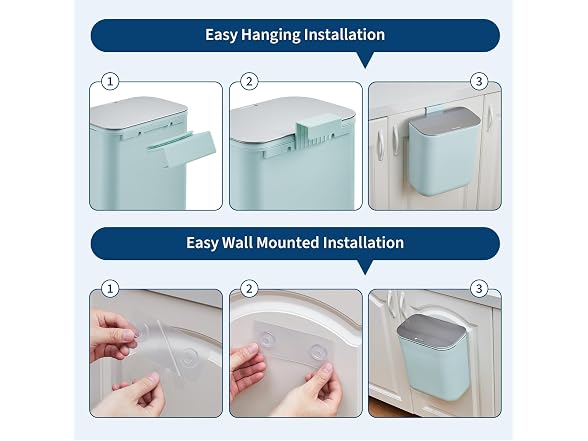 Easy Hanging Installation

1

2

3

Easy Wall Mounted Installation

1

2

3