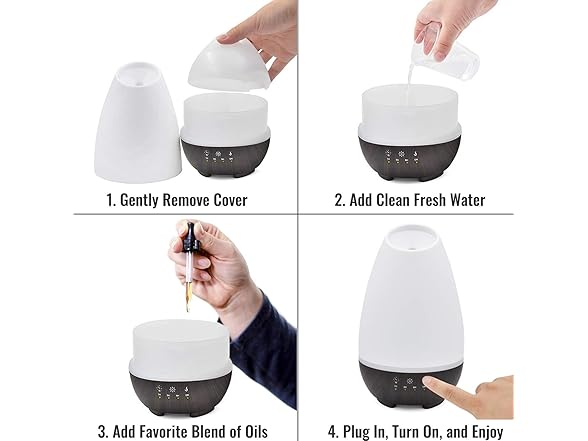 1. Gently Remove Cover

2. Add Clean Fresh Water

3. Add Favorite Blend of Oils

4. Plug In, Turn On, and Enjoy