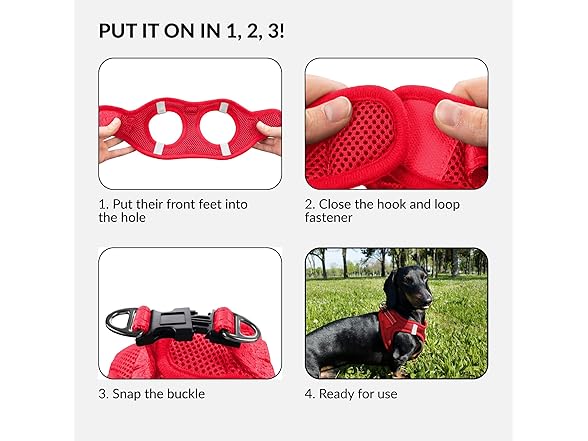 PUT IT ON IN 1, 2, 3!

1. Put their front feet into the hole

2. Close the hook and loop fastener

3. Snap the buckle

4. Ready for use