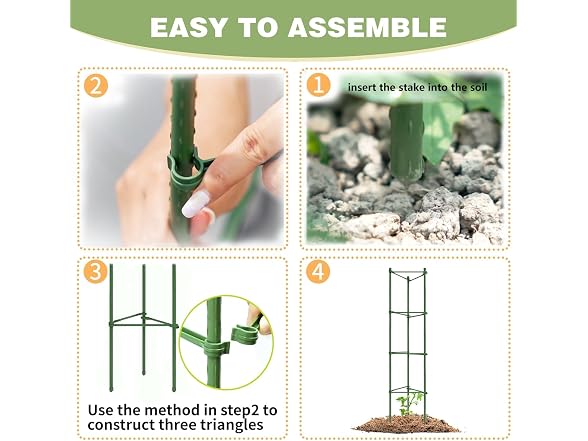 EASY TO ASSEMBLE

2

1

insert the stake into the soil

3

Use the method in step2 to construct three triangles

4