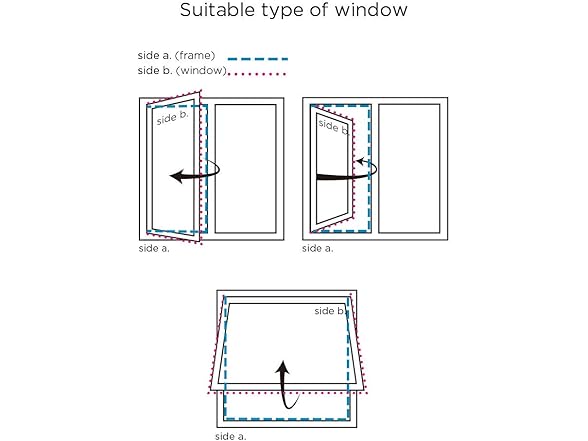 Suitable type of window

side a. (frame)
side b. (window)

side b.

side a.

side b.

side a.

side b.

side a.