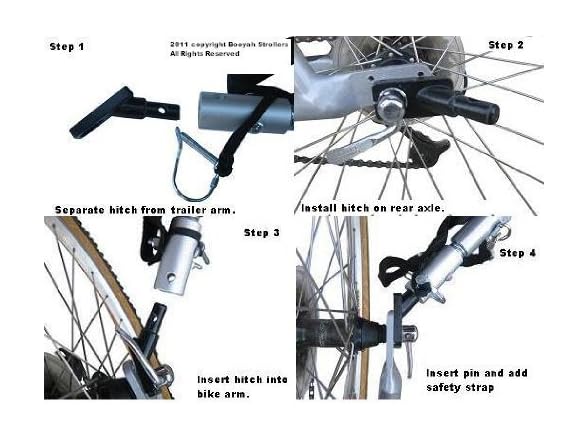 Step 1

2011 copyright Booyah Strollers
All Rights Reserved

Separate hitch from trailer arm.

Step 2

Install hitch on rear axle.

Step 3

Insert hitch into bike arm.

Step 4

Insert pin and add safety strap