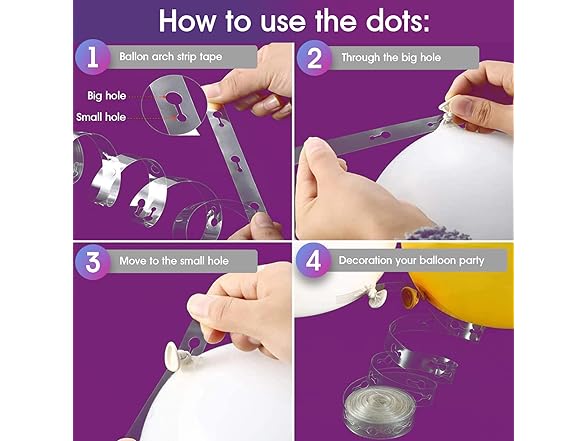 How to use the dots:

1 Ballon arch strip tape

Big hole

Small hole

2 Through the big hole

3 Move to the small hole

4 Decoration your balloon party