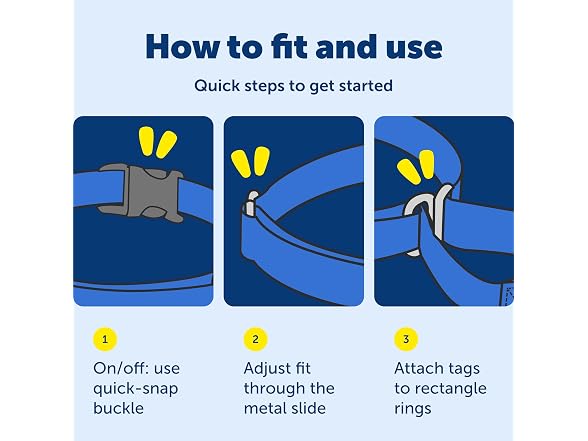 How to fit and use

Quick steps to get started

1

On/off: use quick-snap buckle

2

Adjust fit through the metal slide

3

Attach tags to rectangle rings